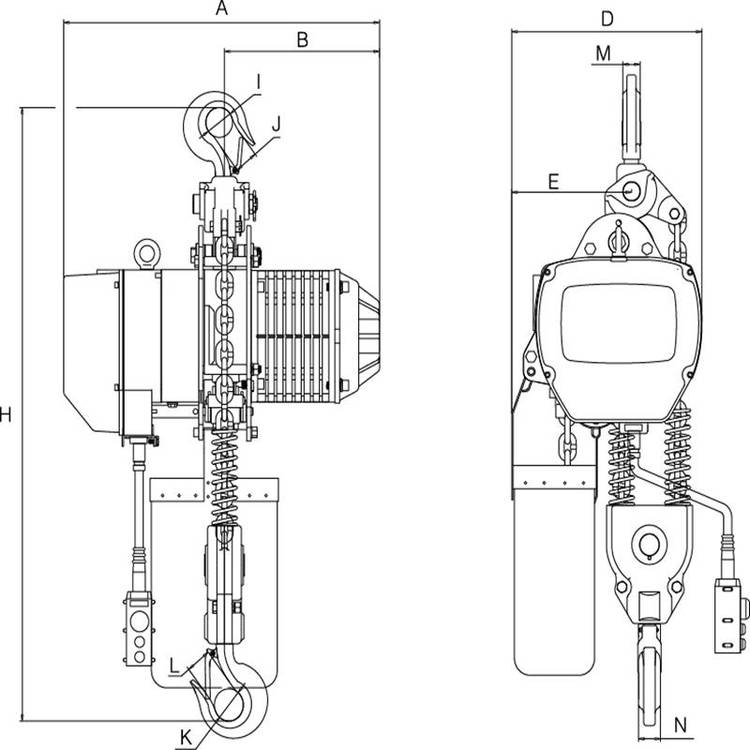 A
B
I
J
H
L
K
D
M
E
N